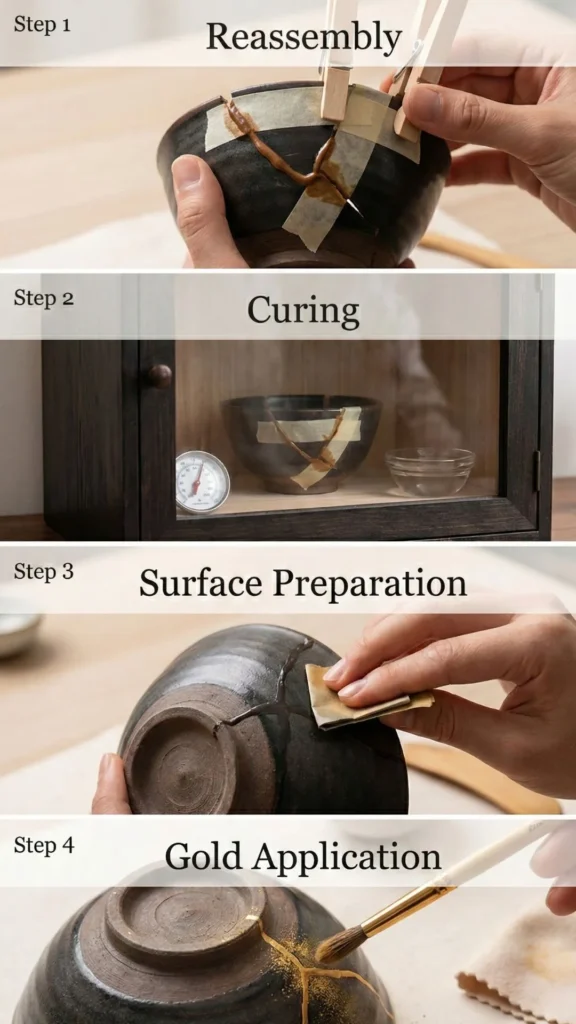 Step 1
Reassembly

Step 2
Curing

Step 3
Surface Preparation

Step 4
Gold Application